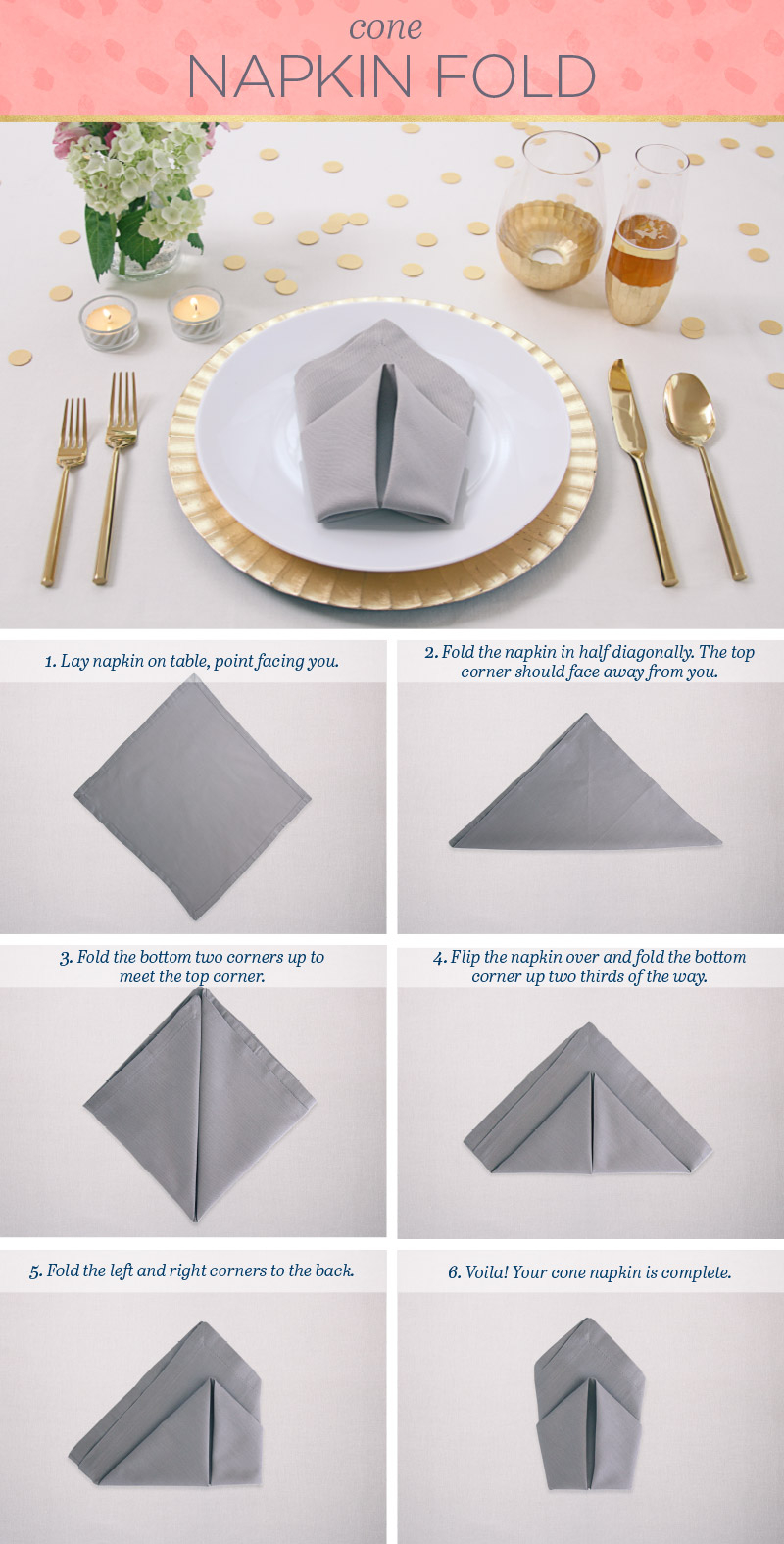 cone
NAPKIN FOLD

1. Lay napkin on table, point facing you.

2. Fold the napkin in half diagonally. The top corner should face away from you.

3. Fold the bottom two corners up to meet the top corner.

4. Flip the napkin over and fold the bottom corner up two thirds of the way.

5. Fold the left and right corners to the back.

6. Voila! Your cone napkin is complete.