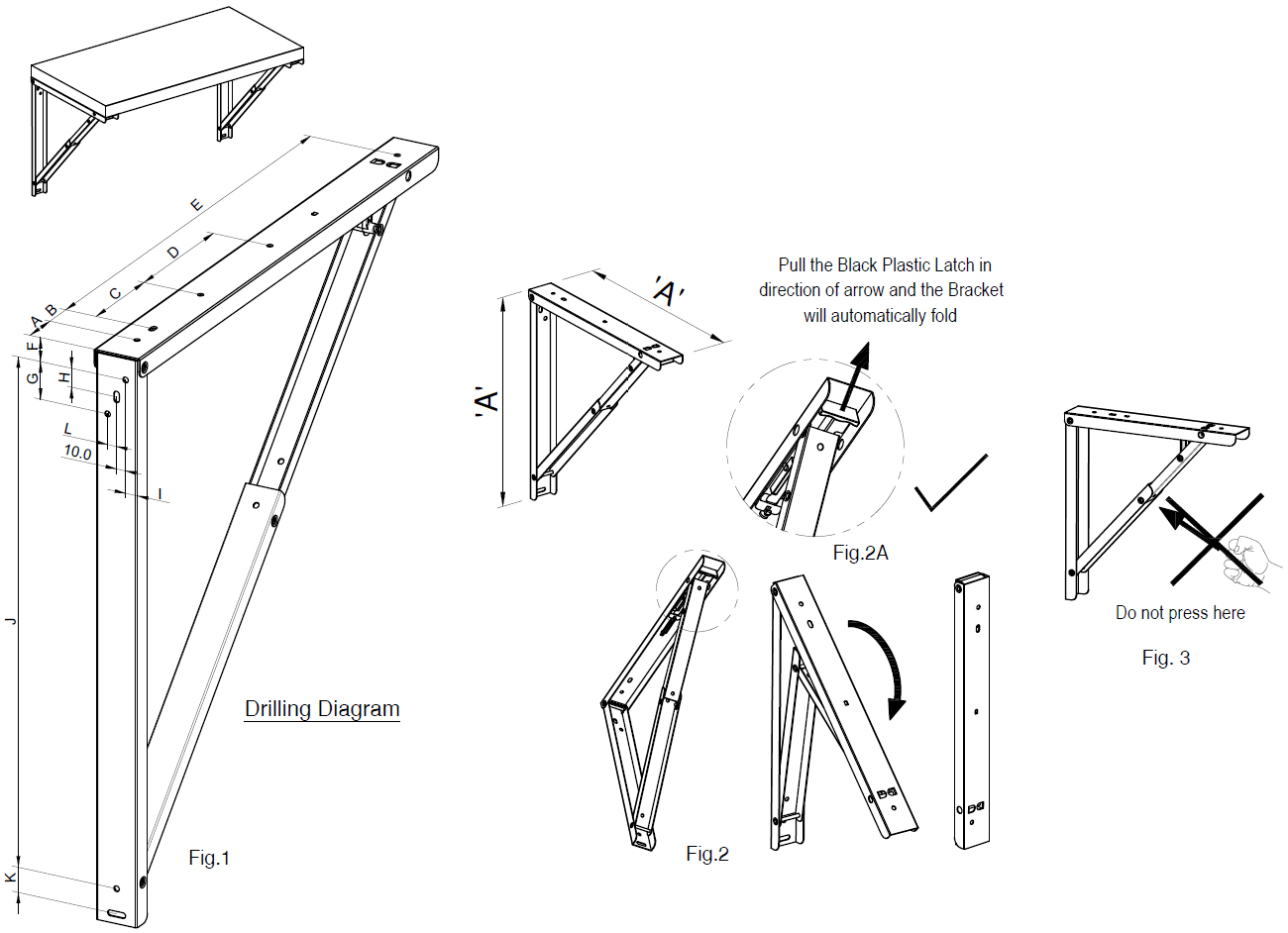 E
D
C
B
A
F
G
H
L
10.0
I
J
K
Drilling Diagram
Fig.1
'A'
'A'
Pull the Black Plastic Latch in direction of arrow and the Bracket will automatically fold
Fig.2A
Fig.2
Do not press here
Fig. 3